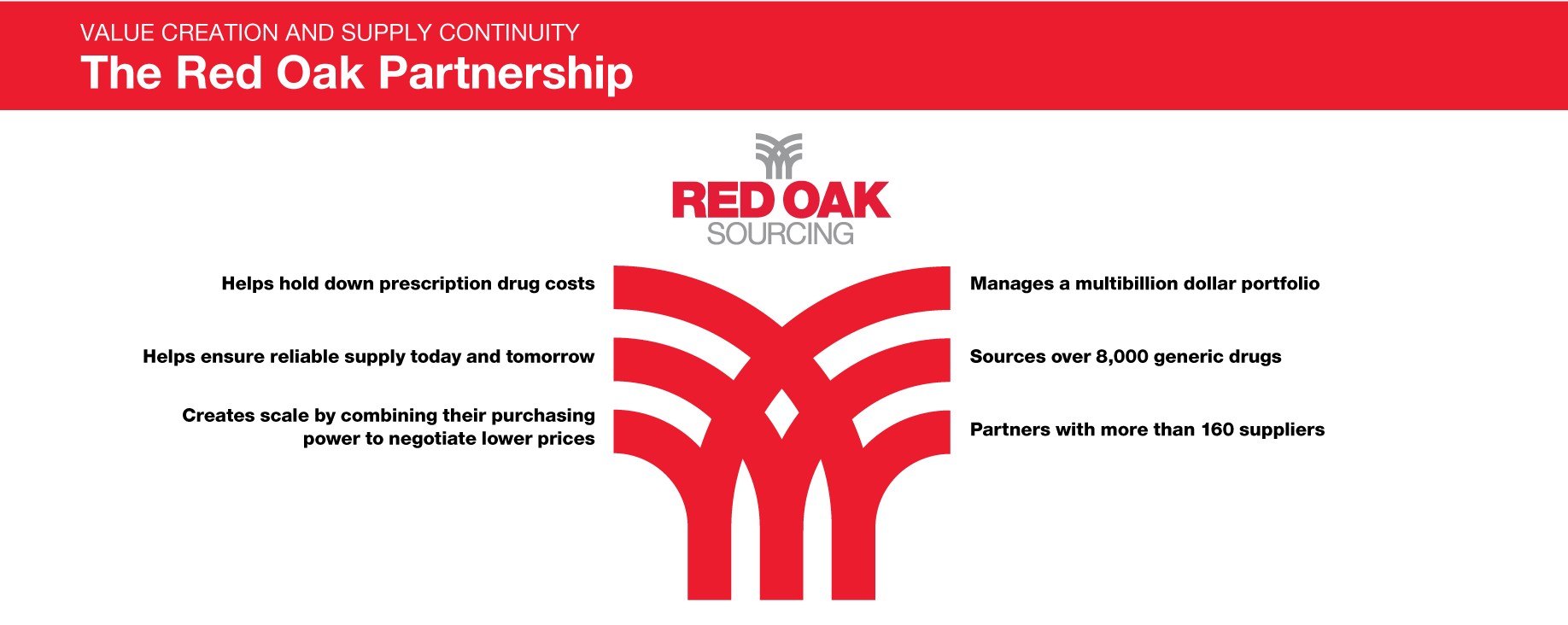 VALUE CREATION AND SUPPLY CONTINUITY

The Red Oak Partnership

RED OAK
SOURCING

Helps hold down prescription drug costs

Helps ensure reliable supply today and tomorrow

Creates scale by combining their purchasing power to negotiate lower prices

Manages a multibillion dollar portfolio

Sources over 8,000 generic drugs

Partners with more than 160 suppliers