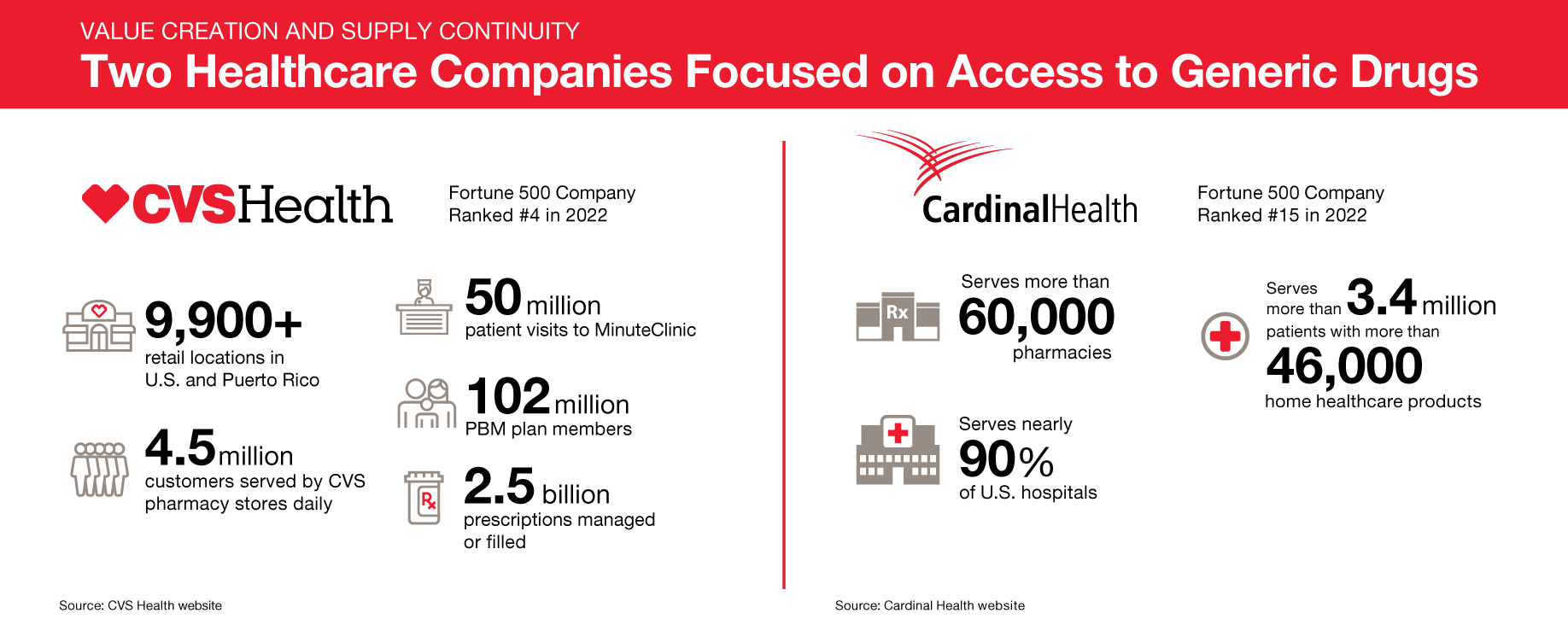 VALUE CREATION AND SUPPLY CONTINUITY
Two Healthcare Companies Focused on Access to Generic Drugs

CVSHealth

Fortune 500 Company
Ranked #4 in 2022

9,900+
retail locations in U.S. and Puerto Rico

4.5 million
customers served by CVS pharmacy stores daily

50 million
patient visits to MinuteClinic

102 million
PBM plan members

Rx

2.5 billion
prescriptions managed or filled

Source: CVS Health website

CardinalHealth

Fortune 500 Company
Ranked #15 in 2022

Rx

Serves more than
60,000
pharmacies

Serves nearly
90%
of U.S. hospitals

Serves more than 3.4 million
patients with more than
46,000
home healthcare products

Source: Cardinal Health website